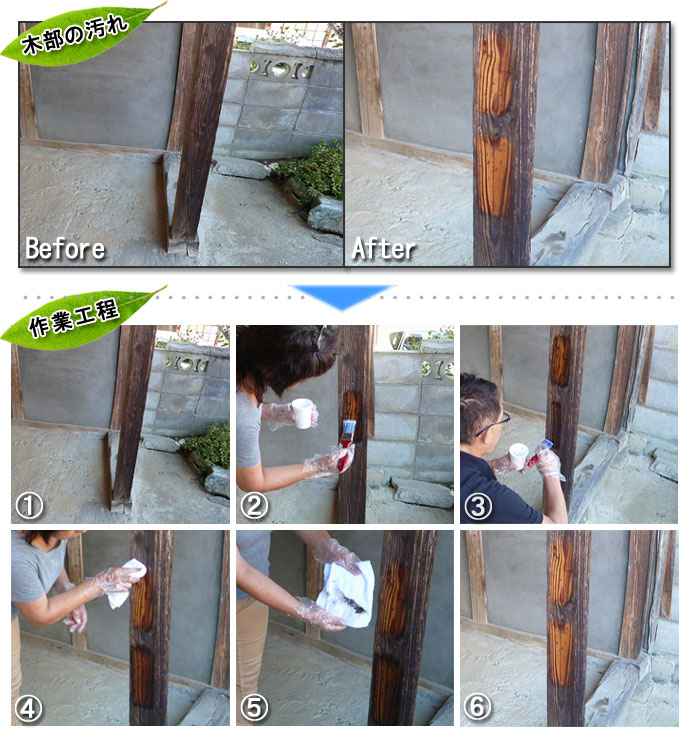 木部の汚れ

Before

After

作業工程

①

②

③

④

⑤

⑥